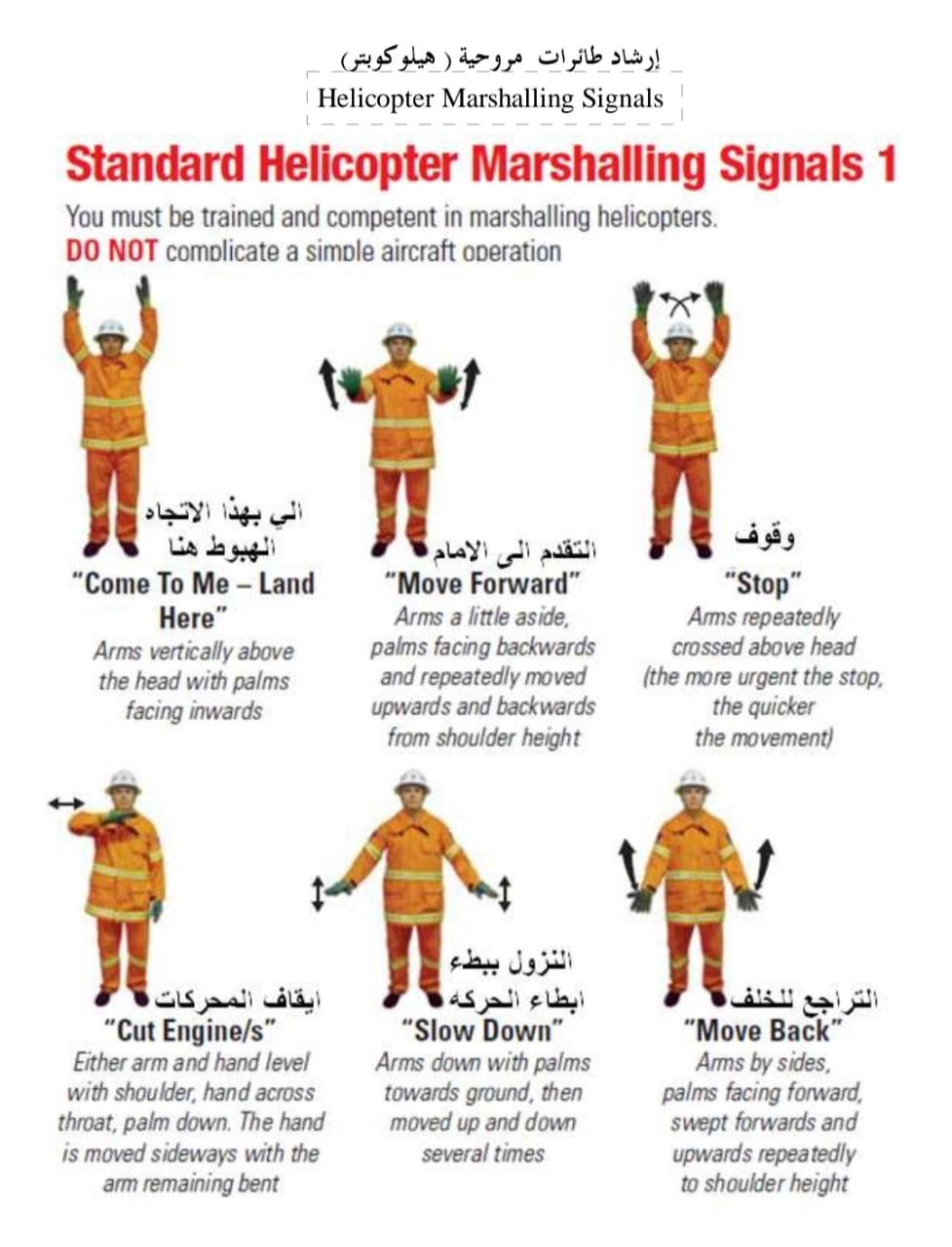 إرشاد طائرات مروحية ( هيلوكوبتر)

Helicopter Marshalling Signals

Standard Helicopter Marshalling Signals 1

You must be trained and competent in marshalling helicopters.
DO NOT complicate a simple aircraft operation

الي بهذا الاتجاه
الهبوط هنا
"Come To Me – Land Here"
Arms vertically above the head with palms facing inwards

التقدم الى الامام
"Move Forward"
Arms a little aside, palms facing backwards and repeatedly moved upwards and backwards from shoulder height

وقوف
"Stop"
Arms repeatedly crossed above head (the more urgent the stop, the quicker the movement)

ايقاف المحركات
"Cut Engine/s"
Either arm and hand level with shoulder, hand across throat, palm down. The hand is moved sideways with the arm remaining bent

النزول ببطء
ابطاء الحركه
"Slow Down"
Arms down with palms towards ground, then moved up and down several times

التراجع للخلف
"Move Back"
Arms by sides, palms facing forward, swept forwards and upwards repeatedly to shoulder height